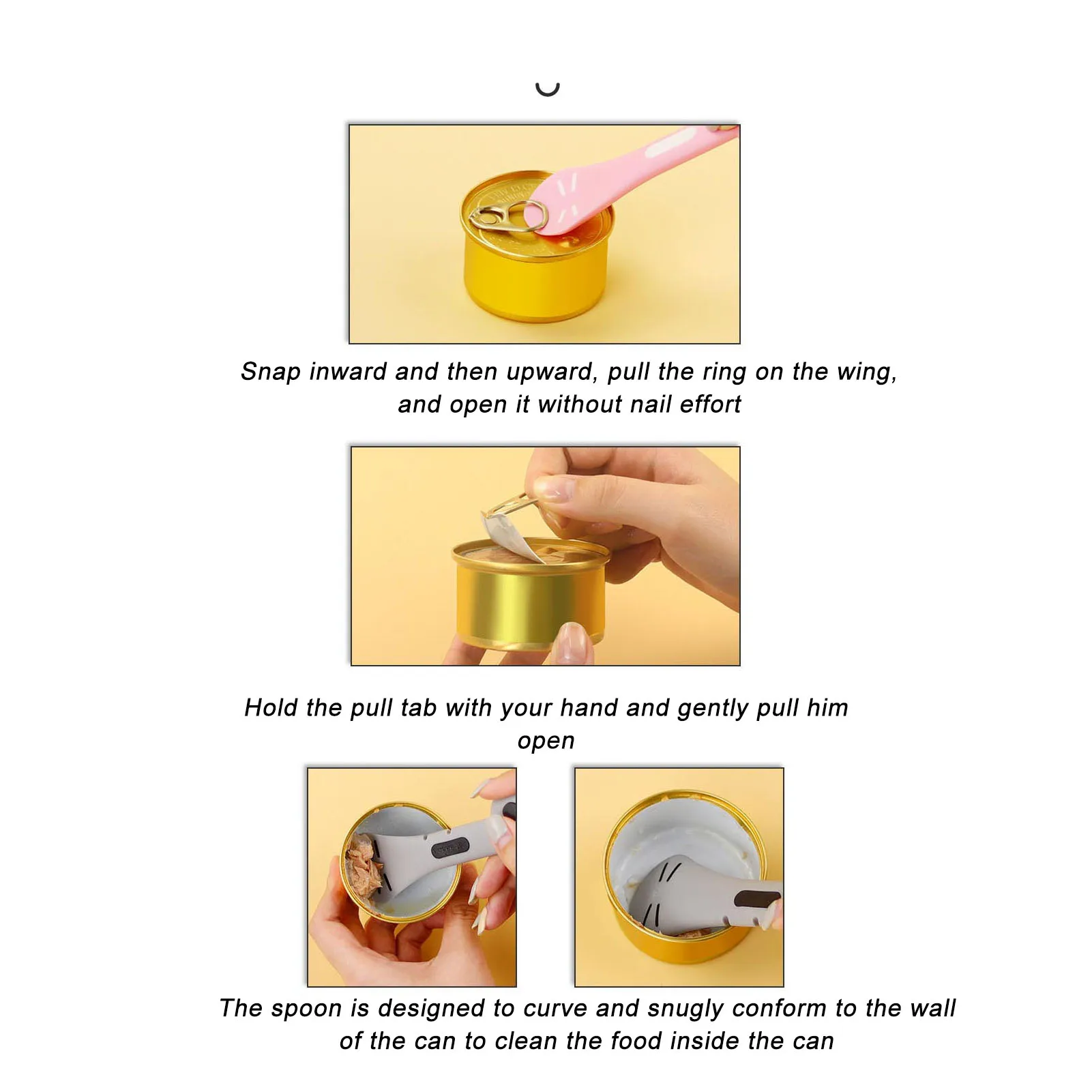 Snap inward and then upward, pull the ring on the wing, and open it without nail effort

Hold the pull tab with your hand and gently pull him open

The spoon is designed to curve and snugly conform to the wall of the can to clean the food inside the can